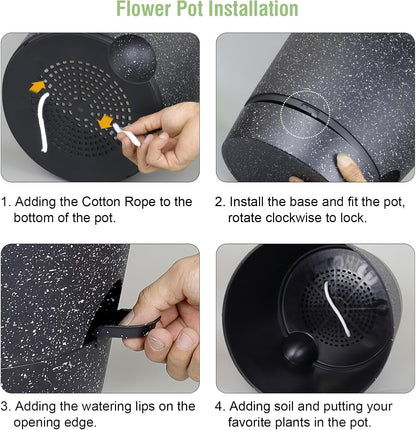 Flower Pot Installation

1. Adding the Cotton Rope to the bottom of the pot.

2. Install the base and fit the pot, rotate clockwise to lock.

3. Adding the watering lips on the opening edge.

4. Adding soil and putting your favorite plants in the pot.