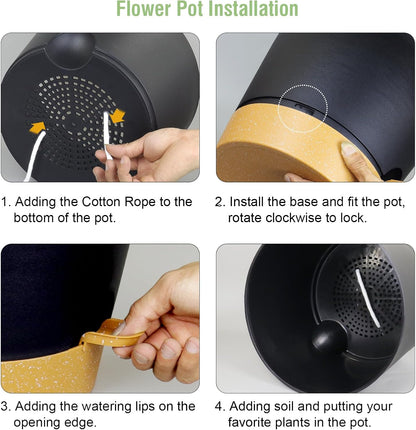 Flower Pot Installation

1. Adding the Cotton Rope to the bottom of the pot.

2. Install the base and fit the pot, rotate clockwise to lock.

3. Adding the watering lips on the opening edge.

4. Adding soil and putting your favorite plants in the pot.