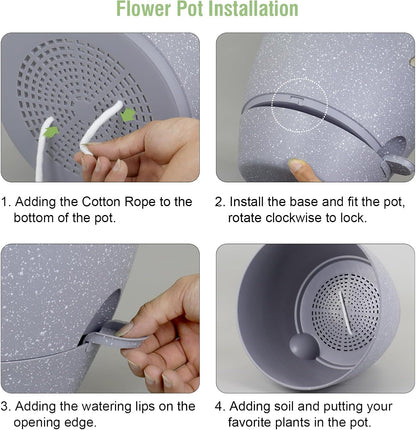 Flower Pot Installation

1. Adding the Cotton Rope to the bottom of the pot.

2. Install the base and fit the pot, rotate clockwise to lock.

3. Adding the watering lips on the opening edge.

4. Adding soil and putting your favorite plants in the pot.