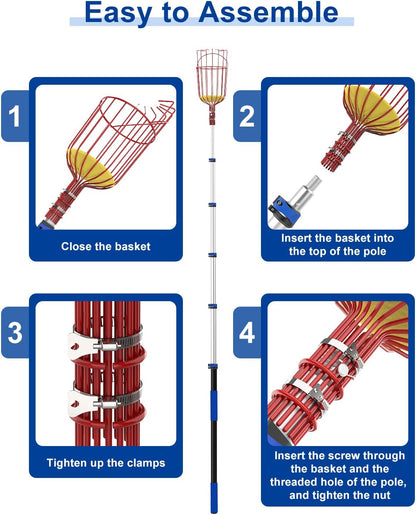 Easy to Assemble

1

Close the basket

2

Insert the basket into the top of the pole

3

Tighten up the clamps

4

Insert the screw through the basket and the threaded hole of the pole, and tighten the nut