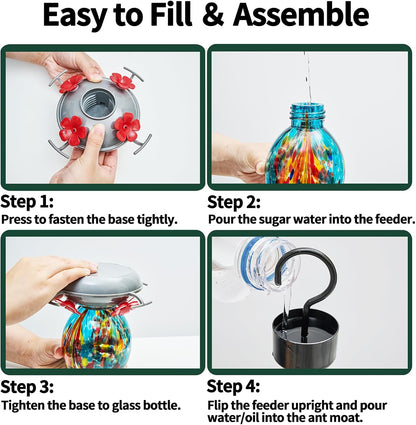 Easy to Fill & Assemble

Step 1:
Press to fasten the base tightly.

Step 2:
Pour the sugar water into the feeder.

Step 3:
Tighten the base to glass bottle.

Step 4:
Flip the feeder upright and pour water/oil into the ant moat.