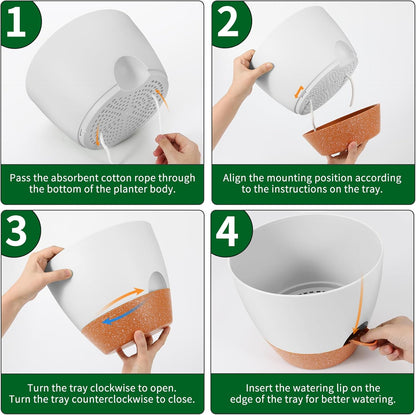 1

Pass the absorbent cotton rope through the bottom of the planter body.

2

Align the mounting position according to the instructions on the tray.

3

Turn the tray clockwise to open.
Turn the tray counterclockwise to close.

4

Insert the watering lip on the edge of the tray for better watering.